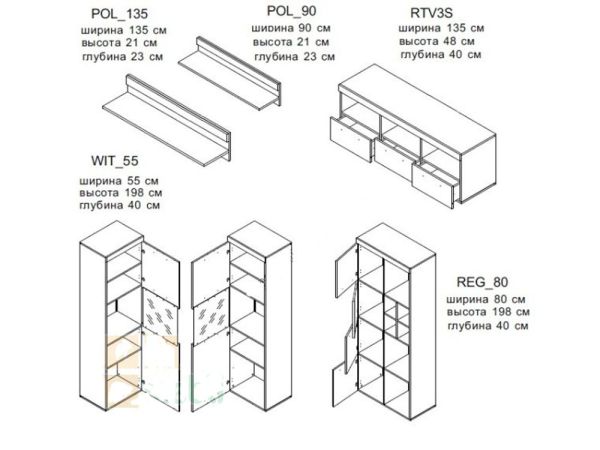 POL_135
ширина 135 см
высота 21 см
глубина 23 см

POL_90
ширина 90 см
высота 21 см
глубина 23 см

RTV3S
ширина 135 см
высота 48 см
глубина 40 см

WIT_55
ширина 55 см
высота 198 см
глубина 40 см

REG_80
ширина 80 см
высота 198 см
глубина 40 см