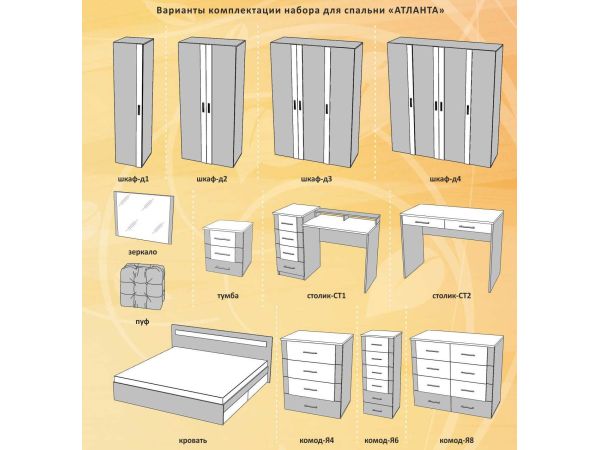 Варианты комплектации набора для спальни «АТЛАНТА»

шкаф-д1

шкаф-д2

шкаф-д3

шкаф-д4

зеркало

тумба

столик-СТ1

столик-СТ2

пуф

кровать

комод-Я4

комод-Я6

комод-Я8